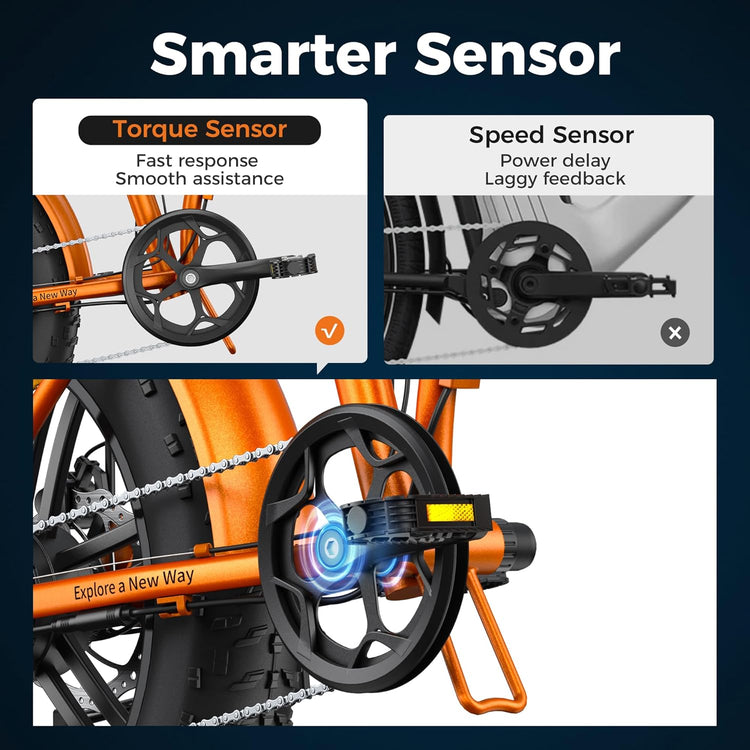 Smarter Sensor

Torque Sensor
Fast response
Smooth assistance

a New Way

Speed Sensor
Power delay
Laggy feedback

Explore a New Way